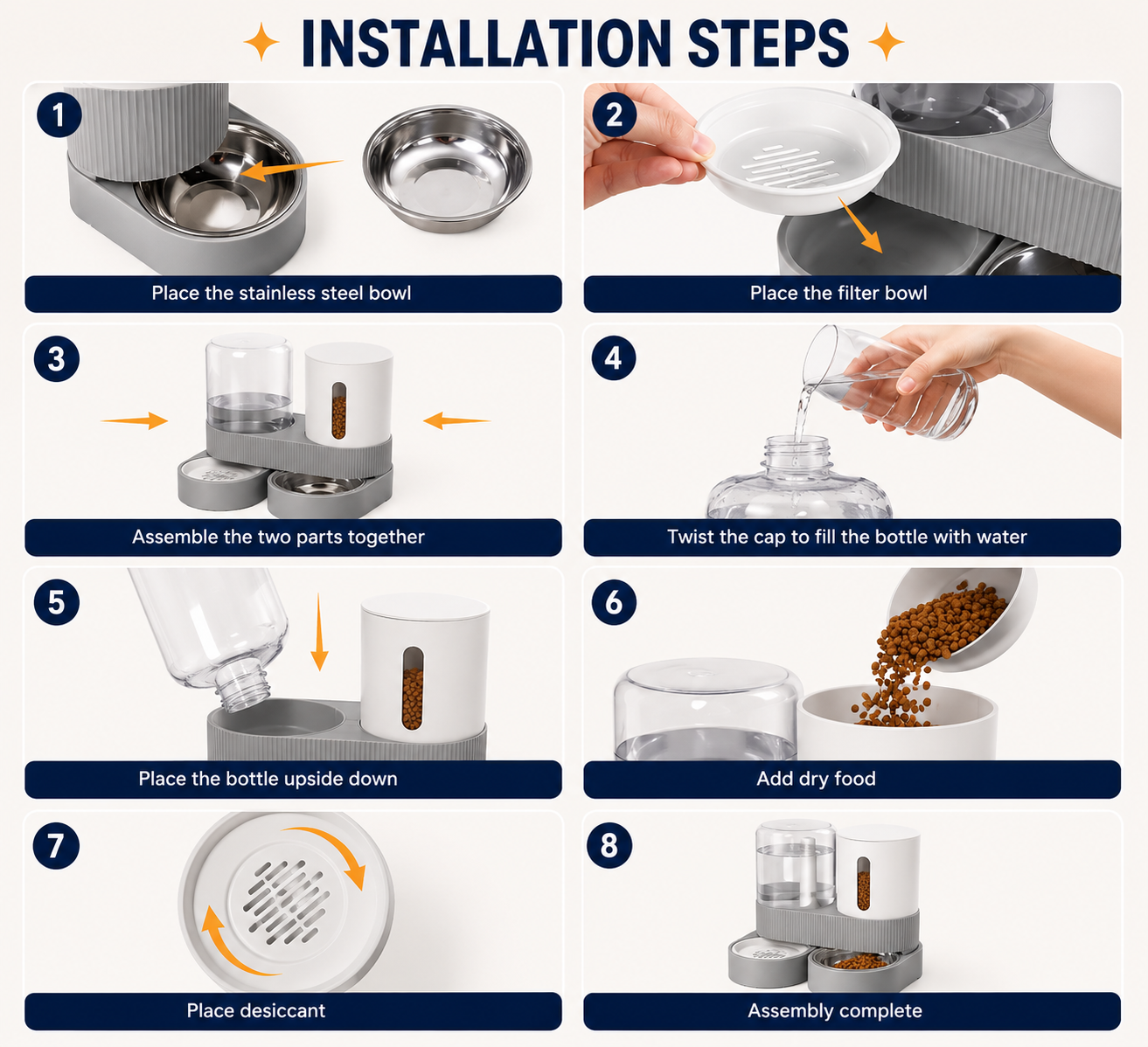 INSTALLATION STEPS

1
Place the stainless steel bowl

2
Place the filter bowl

3
Assemble the two parts together

4
Twist the cap to fill the bottle with water

5
Place the bottle upside down

6
Add dry food

7
Place desiccant

8
Assembly complete